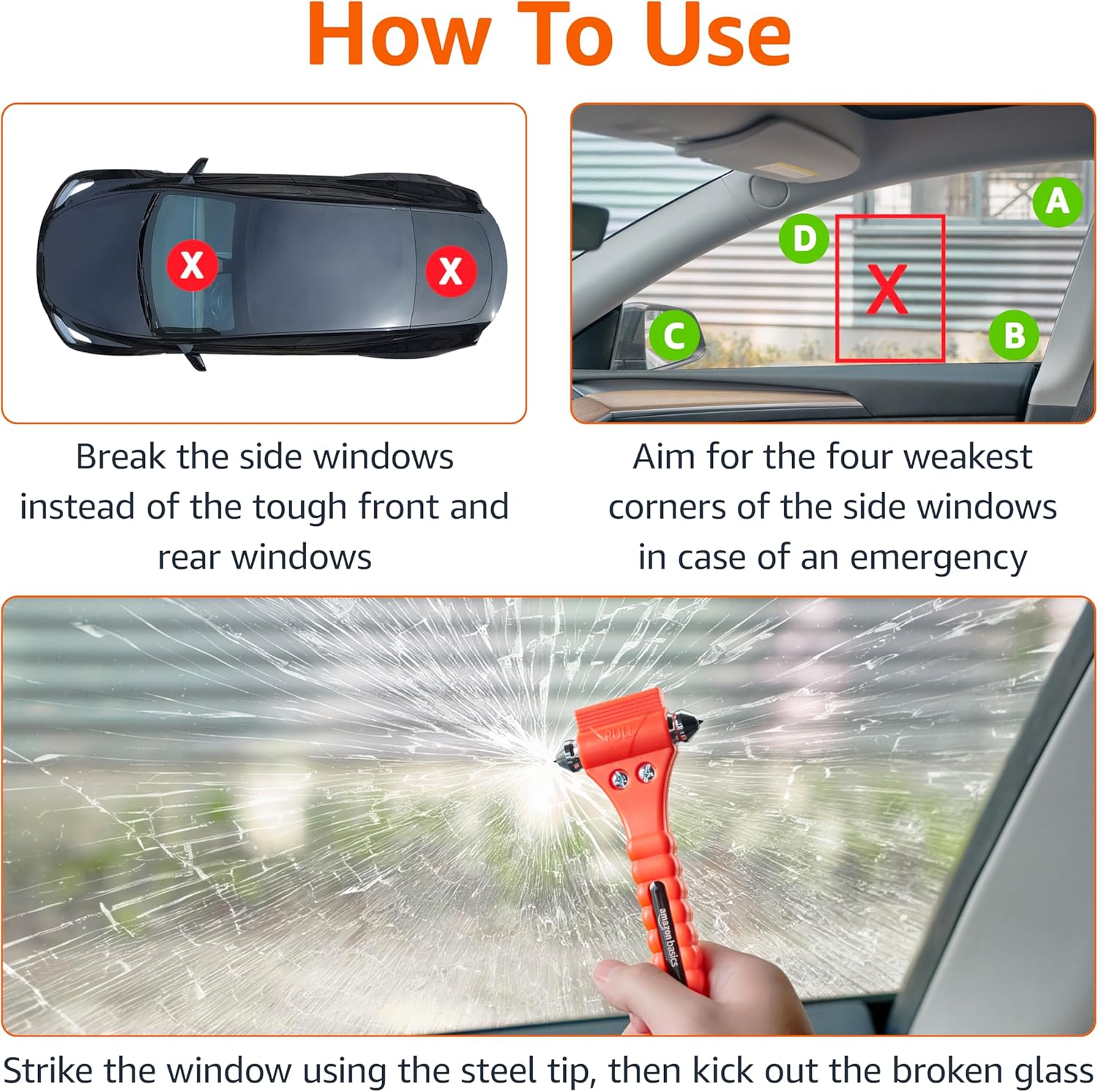 How To Use

X X

A
D
X
C
B

Break the side windows instead of the tough front and rear windows

Aim for the four weakest corners of the side windows in case of an emergency

PULL
amazon basics

Strike the window using the steel tip, then kick out the broken glass